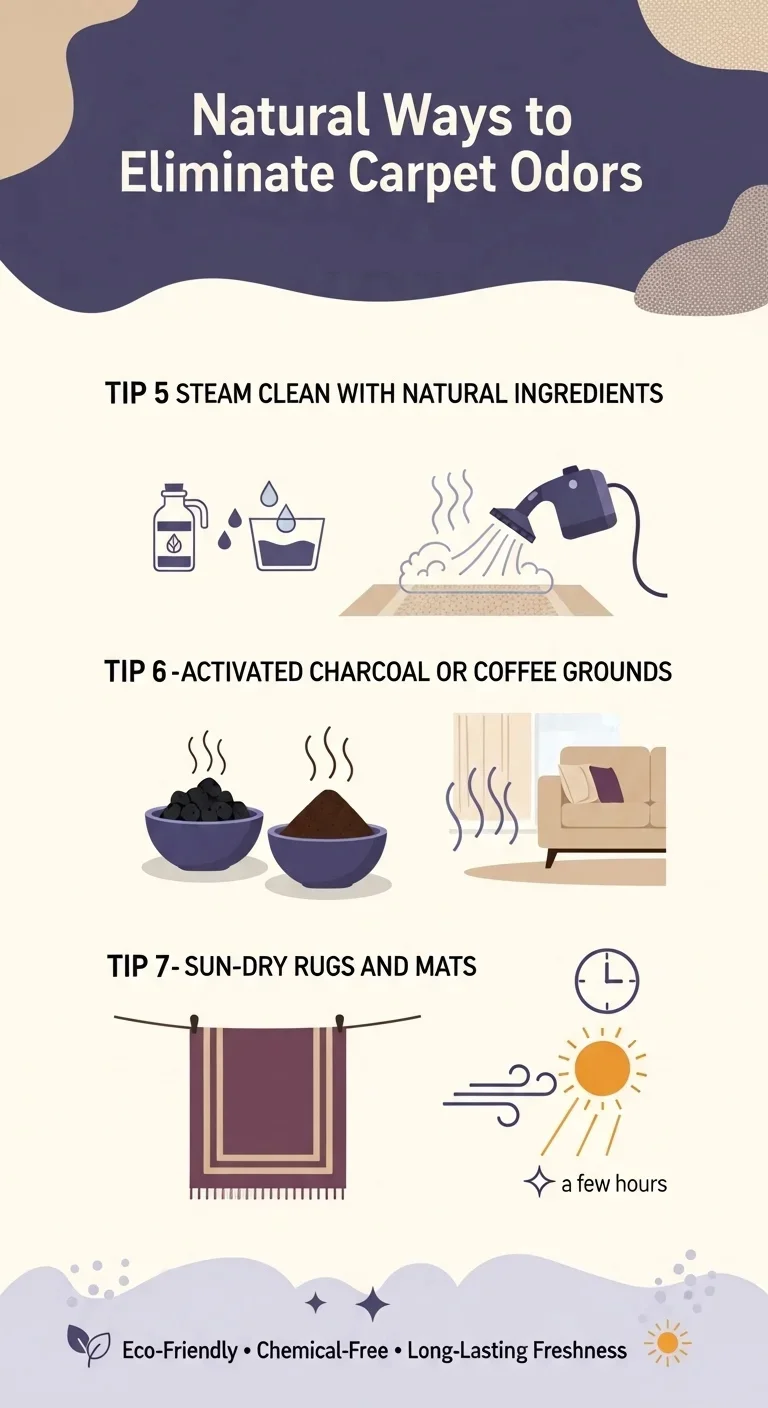 Natural Ways to Eliminate Carpet Odors

TIP 5 STEAM CLEAN WITH NATURAL INGREDIENTS

TIP 6 -ACTIVATED CHARCOAL OR COFFEE GROUNDS

TIP 7- SUN-DRY RUGS AND MATS

a few hours

Eco-Friendly • Chemical-Free • Long-Lasting Freshness